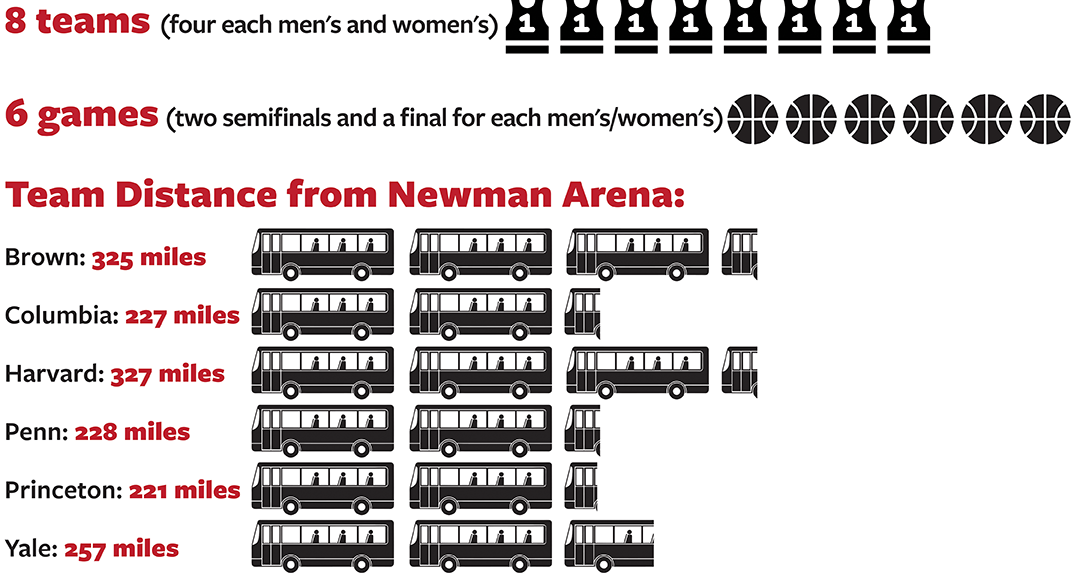 8 teams (four each men's and women's)

1 1 1 1 1 1 1 1

6 games (two semifinals and a final for each men's/women's)

Team Distance from Newman Arena:

Brown: 325 miles

Columbia: 227 miles

Harvard: 327 miles

Penn: 228 miles

Princeton: 221 miles

Yale: 257 miles